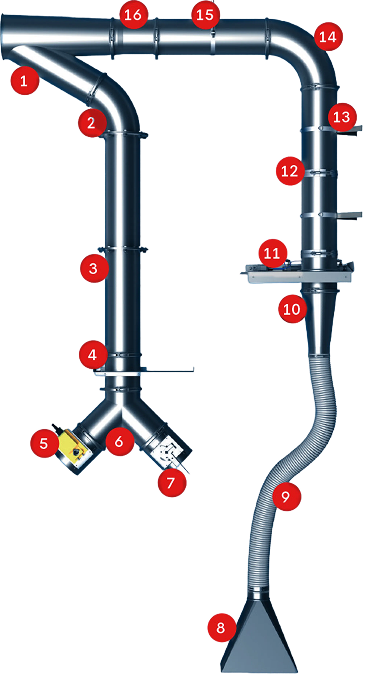 16
15
14
1
2
13
12
3
11
10
4
5
6
7
9
8